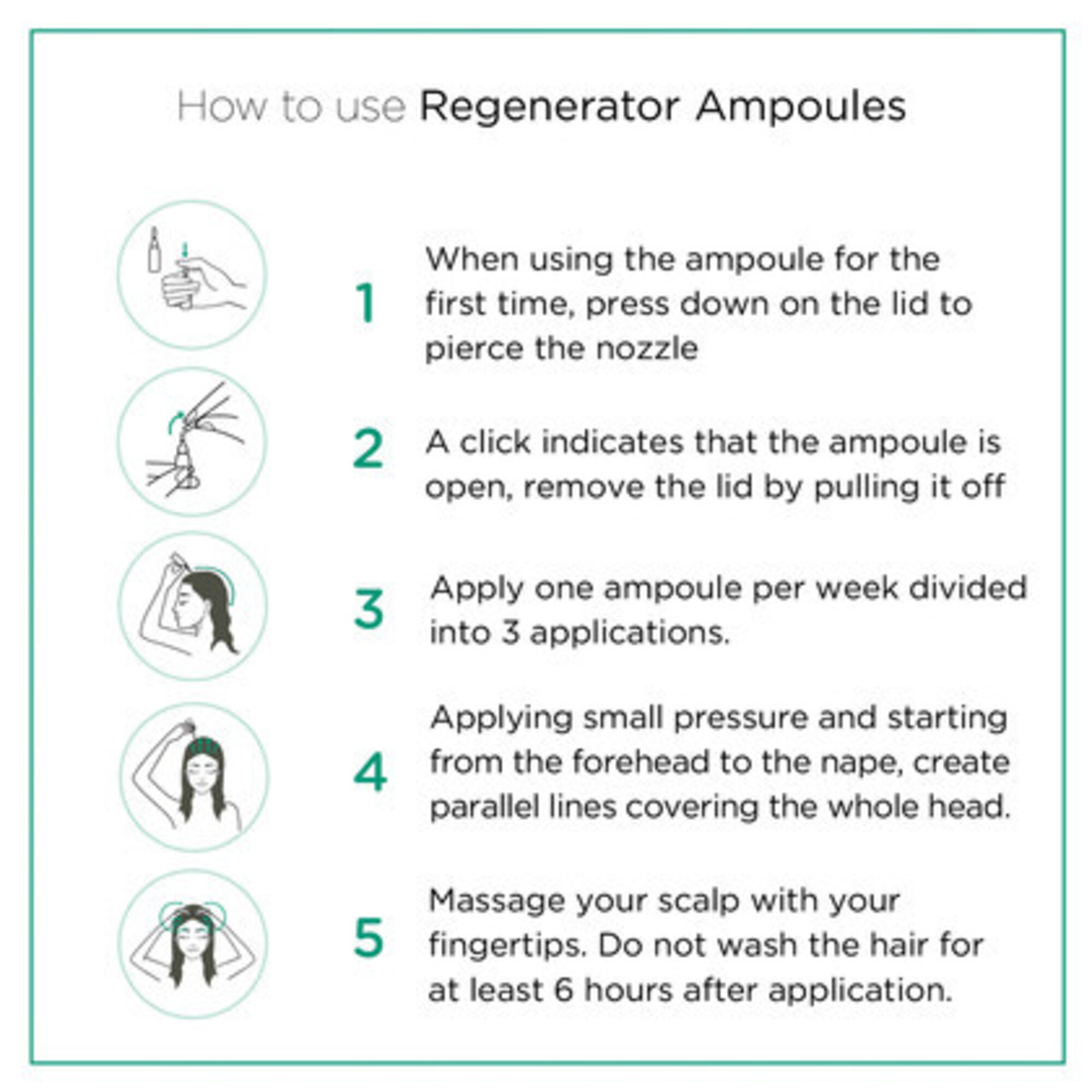 How to use Regenerator Ampoules

1 When using the ampoule for the first time, press down on the lid to pierce the nozzle

2 A click indicates that the ampoule is open, remove the lid by pulling it off

3 Apply one ampoule per week divided into 3 applications.

4 Applying small pressure and starting from the forehead to the nape, create parallel lines covering the whole head.

5 Massage your scalp with your fingertips. Do not wash the hair for at least 6 hours after application.