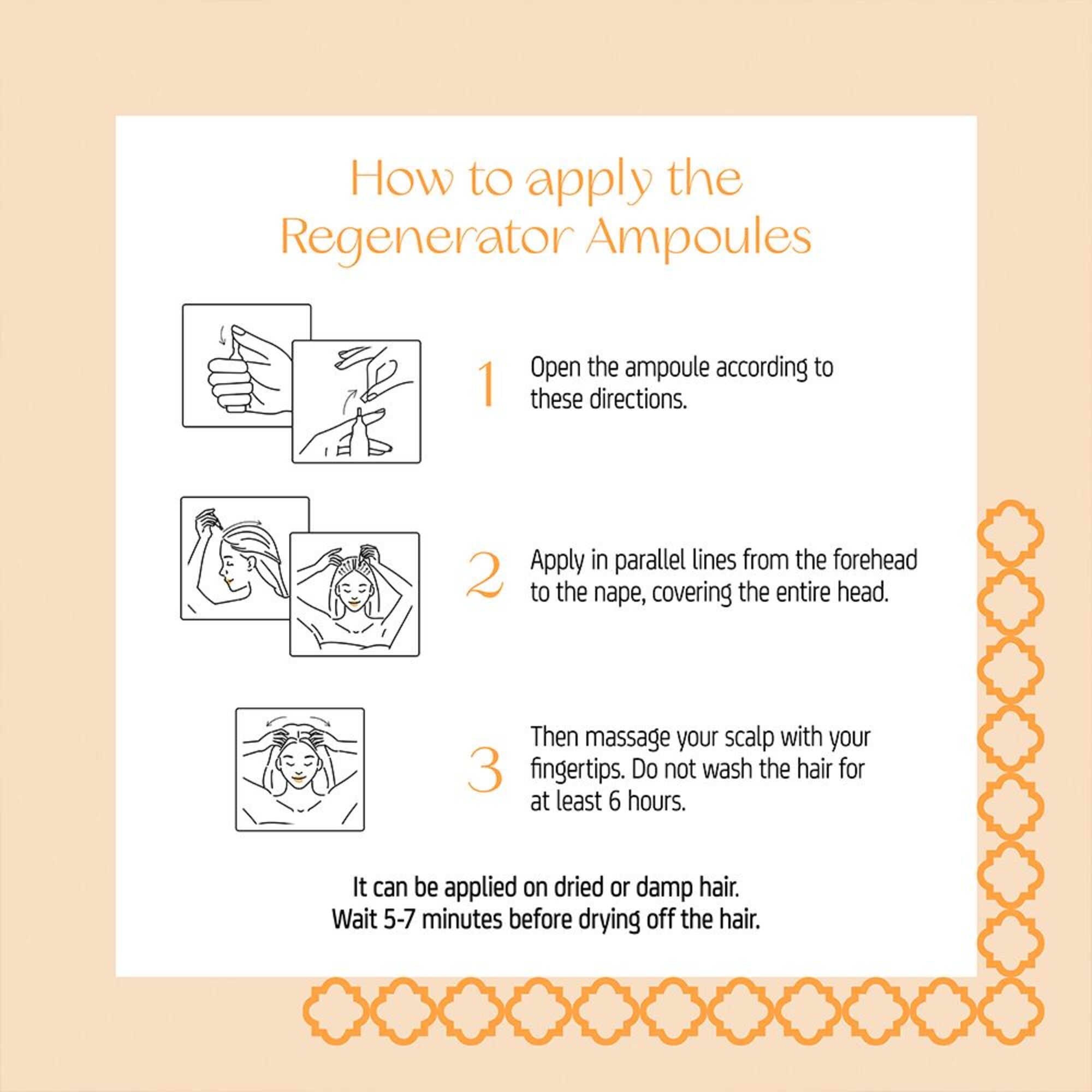 How to apply the Regenerator Ampoules

1 Open the ampoule according to these directions.

2 Apply in parallel lines from the forehead to the nape, covering the entire head.

3 Then massage your scalp with your fingertips. Do not wash the hair for at least 6 hours.

It can be applied on dried or damp hair.
Wait 5-7 minutes before drying off the hair.