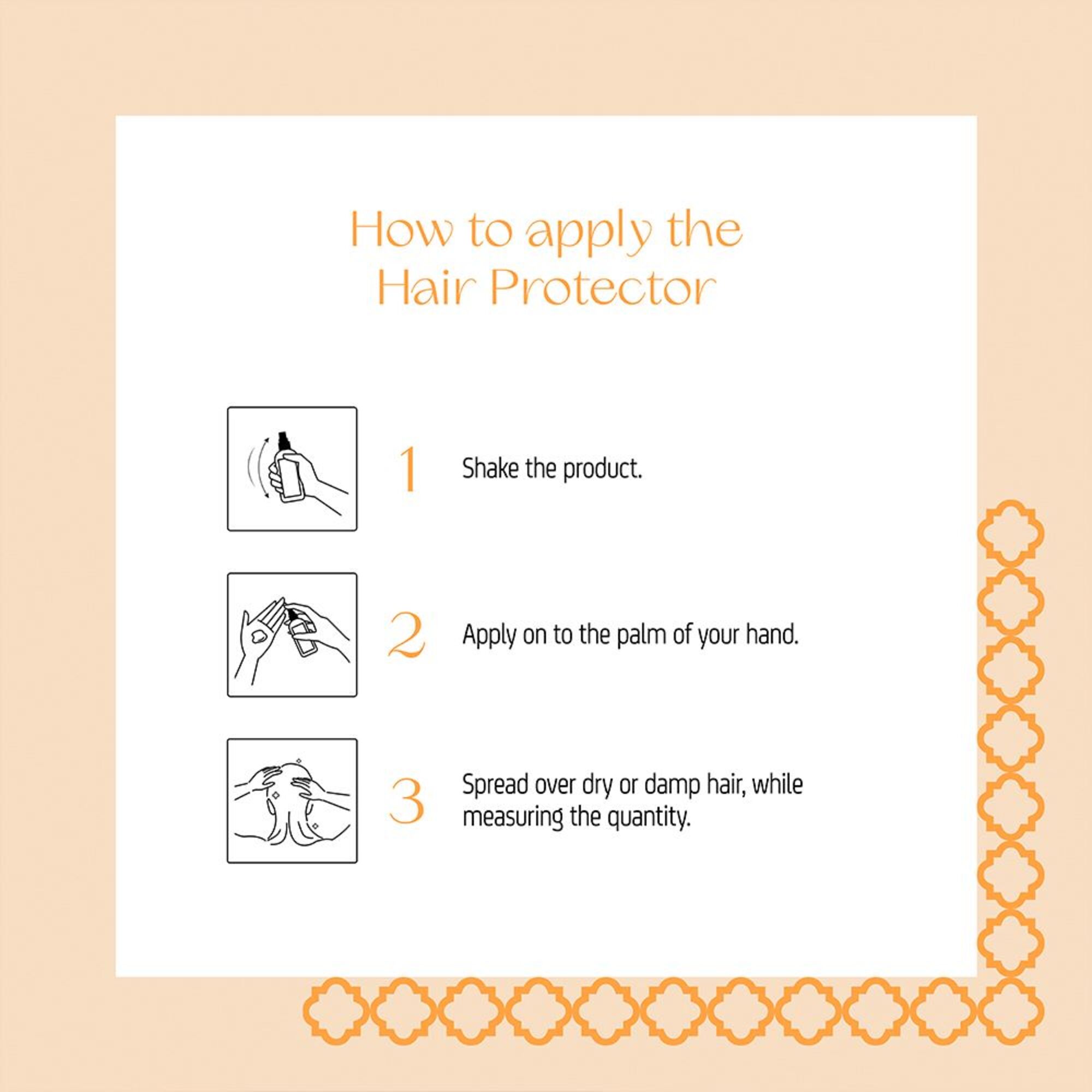 How to apply the Hair Protector

1 Shake the product.

2 Apply on to the palm of your hand.

3 Spread over dry or damp hair, while measuring the quantity.