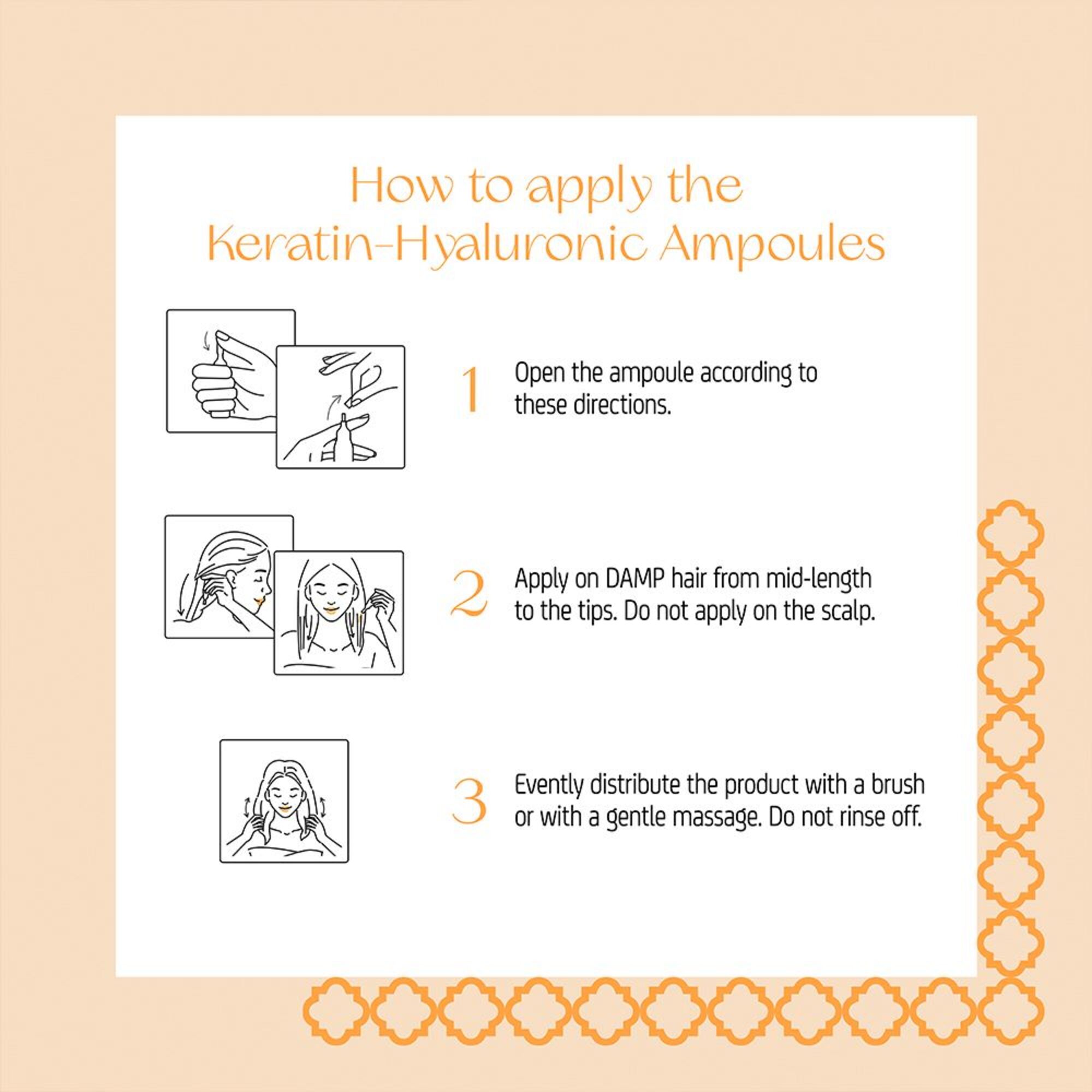 How to apply the Keratin-Hyaluronic Ampoules

1 Open the ampoule according to these directions.

2 Apply on DAMP hair from mid-length to the tips. Do not apply on the scalp.

3 Evently distribute the product with a brush or with a gentle massage. Do not rinse off.