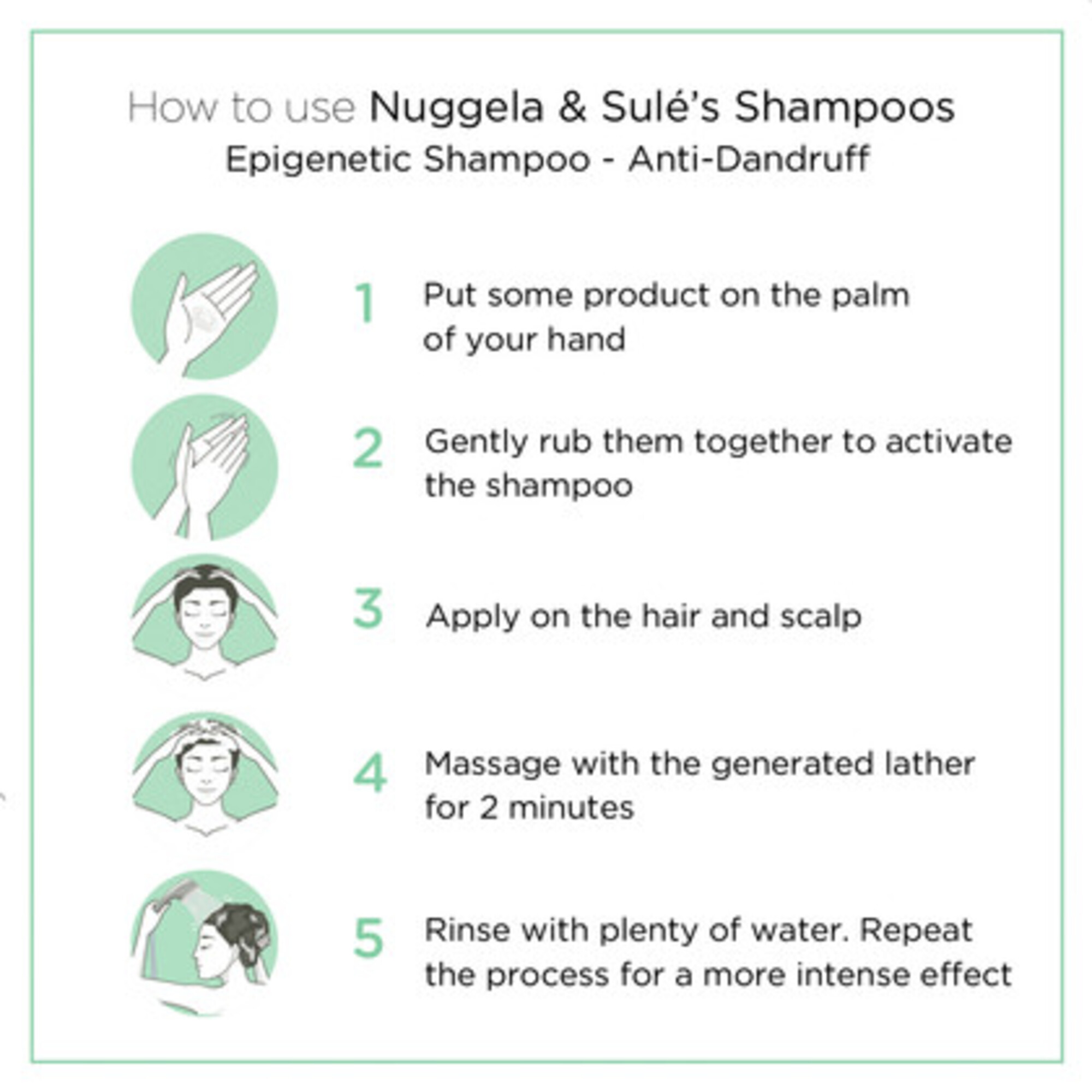 How to use Nuggela & Sulé's Shampoos
Epigenetic Shampoo - Anti-Dandruff

1 Put some product on the palm of your hand

2 Gently rub them together to activate the shampoo

3 Apply on the hair and scalp

4 Massage with the generated lather for 2 minutes

5 Rinse with plenty of water. Repeat the process for a more intense effect