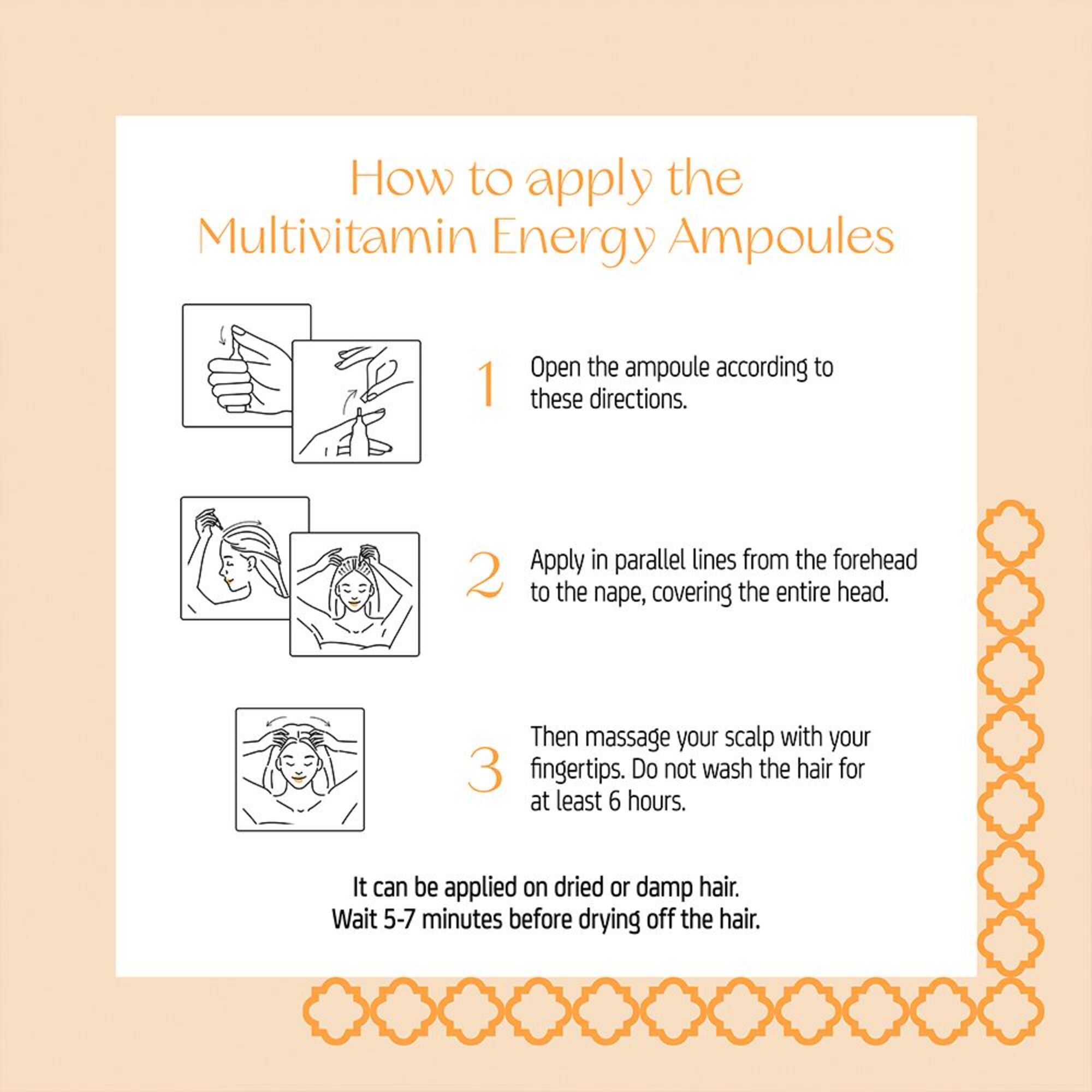 How to apply the Multivitamin Energy Ampoules

1 Open the ampoule according to these directions.

2 Apply in parallel lines from the forehead to the nape, covering the entire head.

3 Then massage your scalp with your fingertips. Do not wash the hair for at least 6 hours.

It can be applied on dried or damp hair.
Wait 5-7 minutes before drying off the hair.