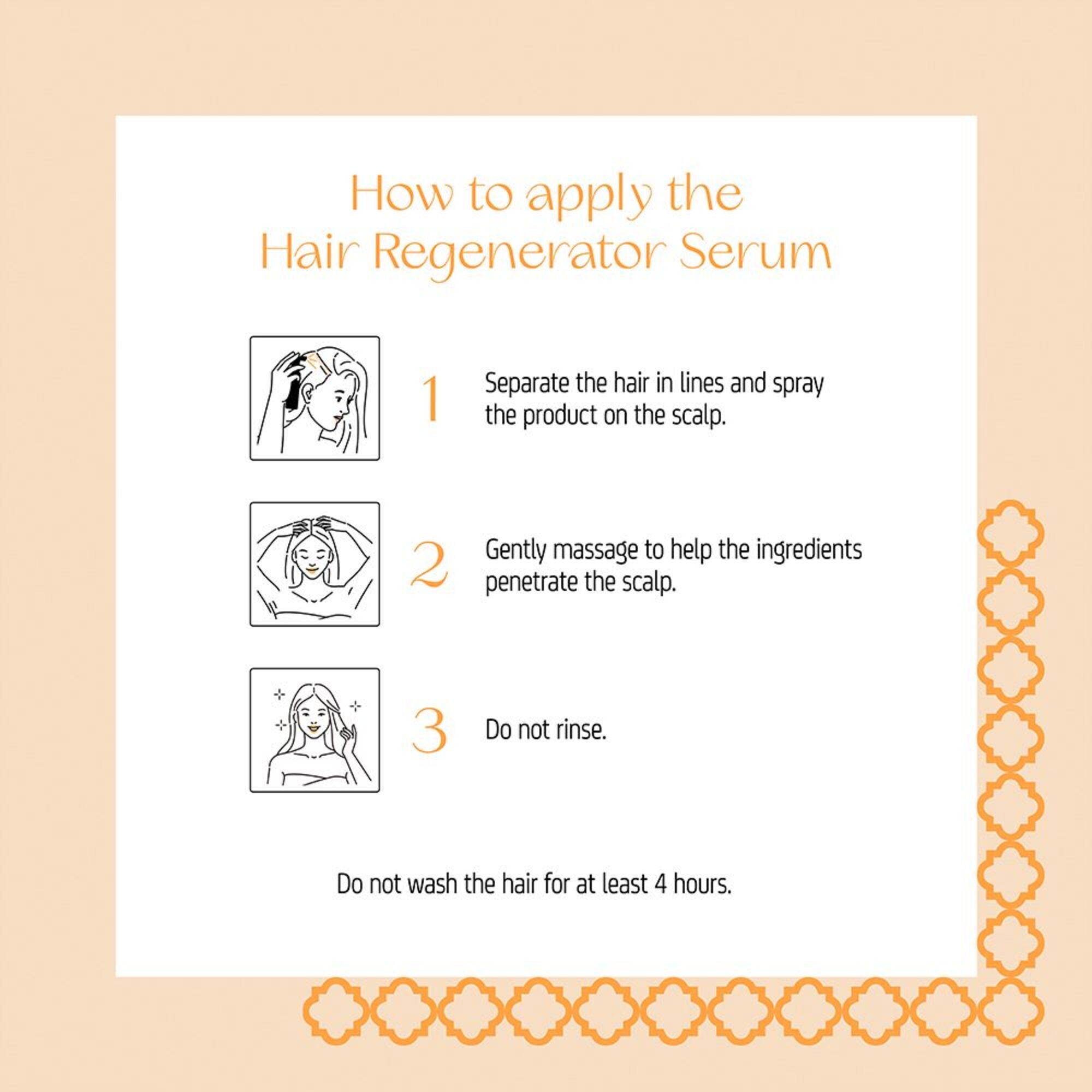 How to apply the Hair Regenerator Serum

1 Separate the hair in lines and spray the product on the scalp.

2 Gently massage to help the ingredients penetrate the scalp.

3 Do not rinse.

Do not wash the hair for at least 4 hours.