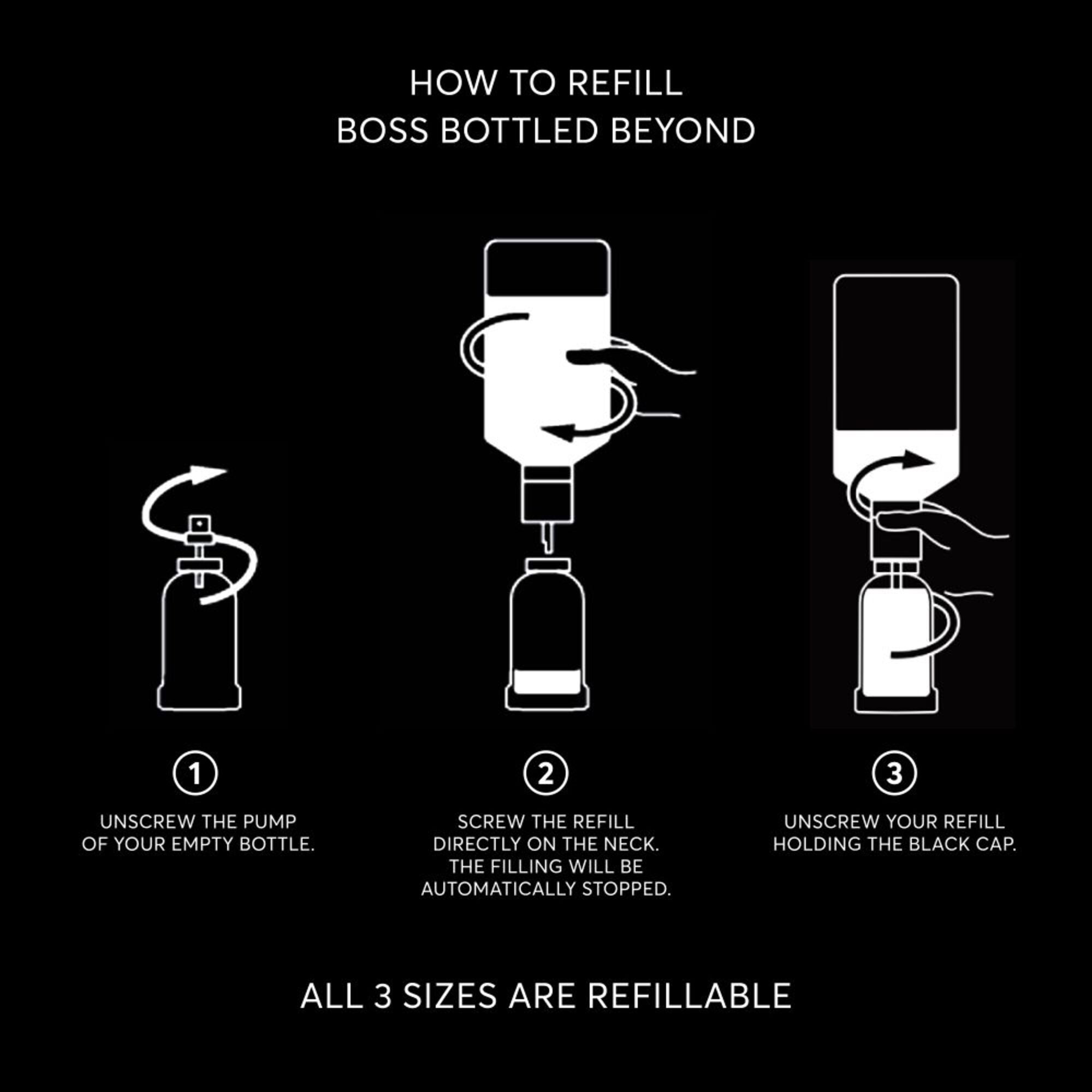 HOW TO REFILL
BOSS BOTTLED BEYOND

1
UNSCREW THE PUMP OF YOUR EMPTY BOTTLE.

2
SCREW THE REFILL DIRECTLY ON THE NECK. THE FILLING WILL BE AUTOMATICALLY STOPPED.

3
UNSCREW YOUR REFILL HOLDING THE BLACK CAP.

ALL 3 SIZES ARE REFILLABLE